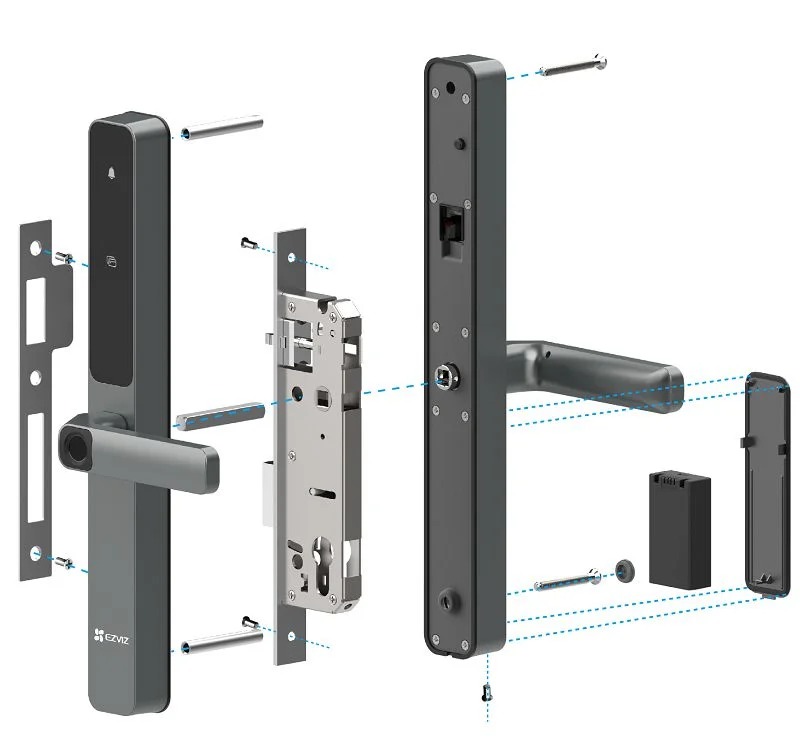 EZVIZ