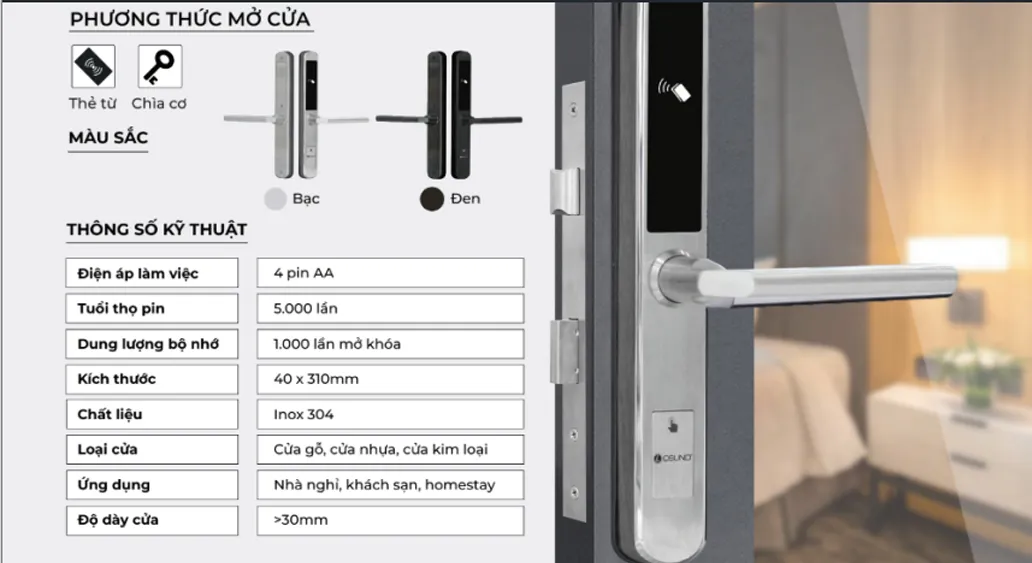 PHƯƠNG THỨC MỞ CỬA

Thẻ từ Chìa cơ

MÀU SẮC

Bạc Đen

THÔNG SỐ KỸ THUẬT

| Điện áp làm việc | 4 pin AA |
|---|---|
| Tuổi thọ pin | 5.000 lần |
| Dung lượng bộ nhớ | 1.000 lần mở khóa |
| Kích thước | 40 x 310mm |
| Chất liệu | Inox 304 |
| Loại cửa | Cửa gỗ, cửa nhựa, cửa kim loại |
| Ứng dụng | Nhà nghỉ, khách sạn, homestay |
| Độ dày cửa | >30mm |

OSUNO